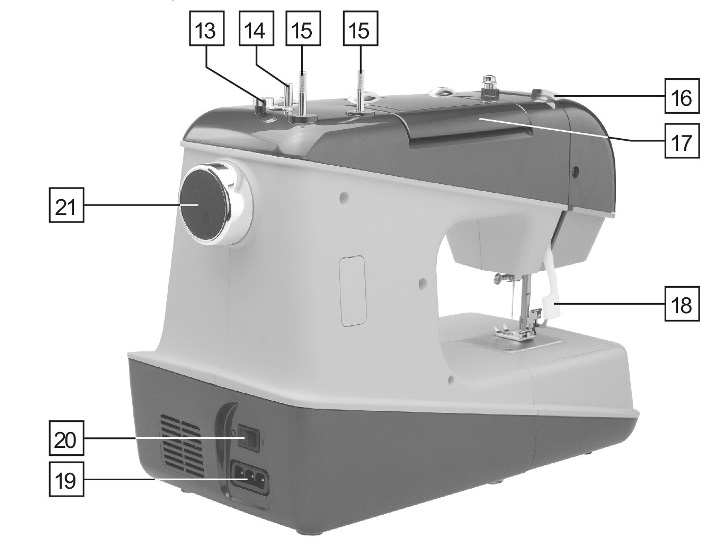 13
14
15
15
16
17
21
18
20
19