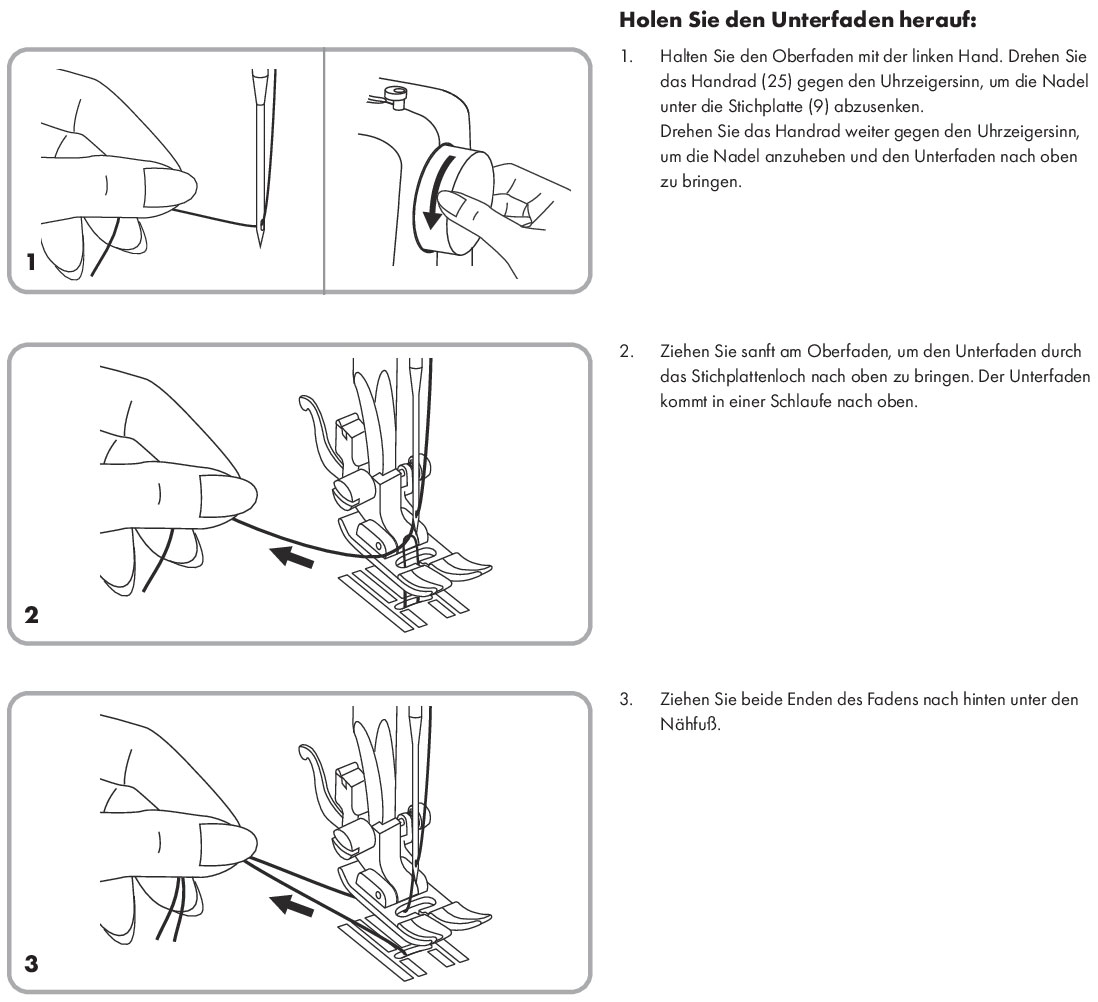 1

2

3

Holen Sie den Unterfaden herauf:

1. Halten Sie den Oberfaden mit der linken Hand. Drehen Sie das Handrad (25) gegen den Uhrzeigersinn, um die Nadel unter die Stichplatte (9) abzusenken.
Drehen Sie das Handrad weiter gegen den Uhrzeigersinn, um die Nadel anzuheben und den Unterfaden nach oben zu bringen.

2. Ziehen Sie sanft am Oberfaden, um den Unterfaden durch das Stichplattenloch nach oben zu bringen. Der Unterfaden kommt in einer Schlaufe nach oben.

3. Ziehen Sie beide Enden des Fadens nach hinten unter den Nähfuß.