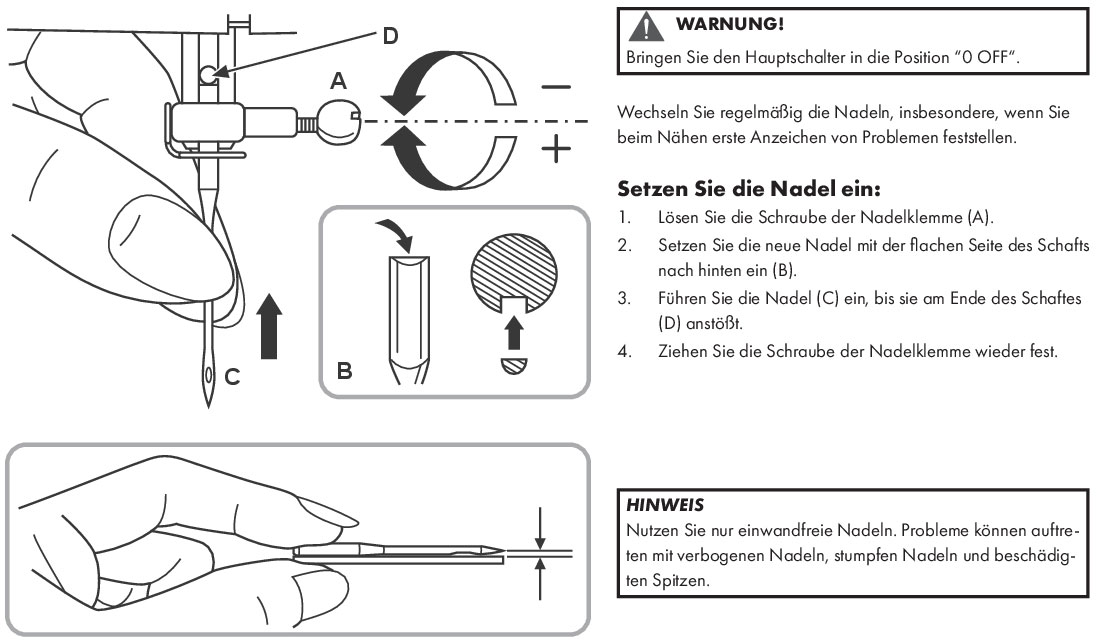 D

A

−

+

C

B

WARNUNG!

Bringen Sie den Hauptschalter in die Position "0 OFF".

Wechseln Sie regelmäßig die Nadeln, insbesondere, wenn Sie beim Nähen erste Anzeichen von Problemen feststellen.

Setzen Sie die Nadel ein:

1. Lösen Sie die Schraube der Nadelklemme (A).
2. Setzen Sie die neue Nadel mit der flachen Seite des Schafts nach hinten ein (B).
3. Führen Sie die Nadel (C) ein, bis sie am Ende des Schaftes (D) anstößt.
4. Ziehen Sie die Schraube der Nadelklemme wieder fest.

HINWEIS

Nutzen Sie nur einwandfreie Nadeln. Probleme können auftreten mit verbogenen Nadeln, stumpfen Nadeln und beschädigten Spitzen.