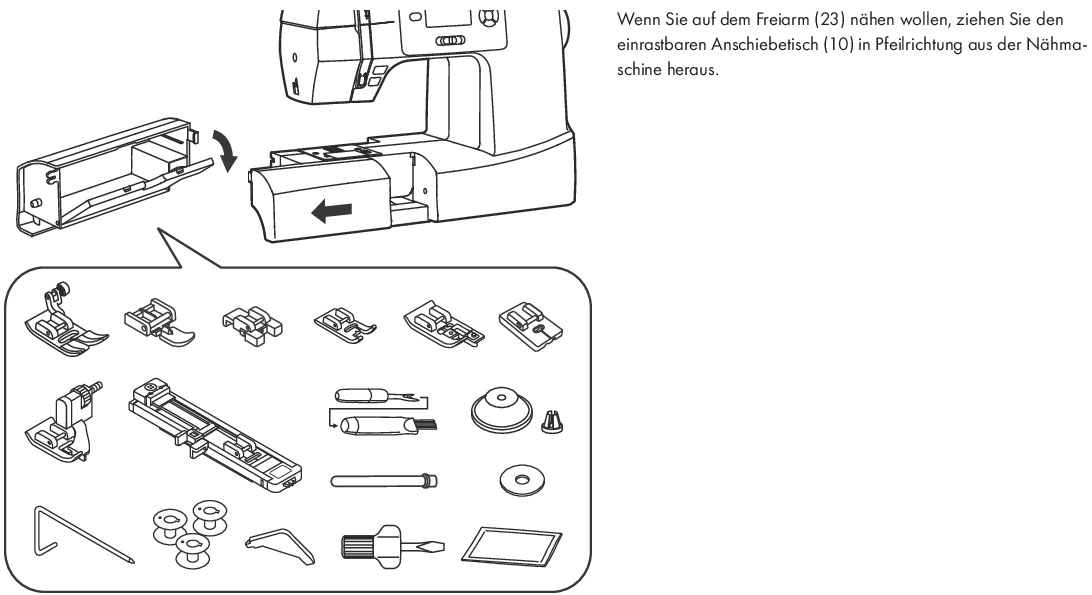 Wenn Sie auf dem Freiarm (23) nähen wollen, ziehen Sie den einrastbaren Anschiebetisch (10) in Pfeilrichtung aus der Nähmaschine heraus.