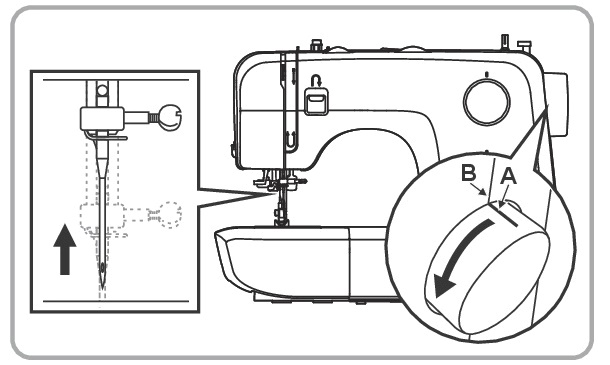 B
A