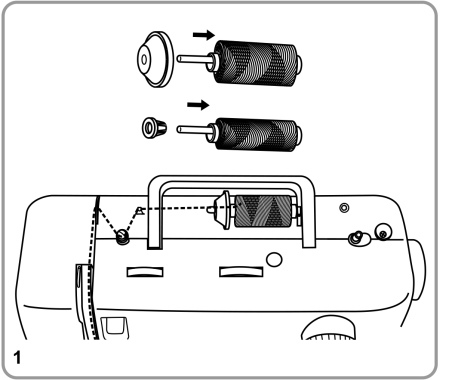 1